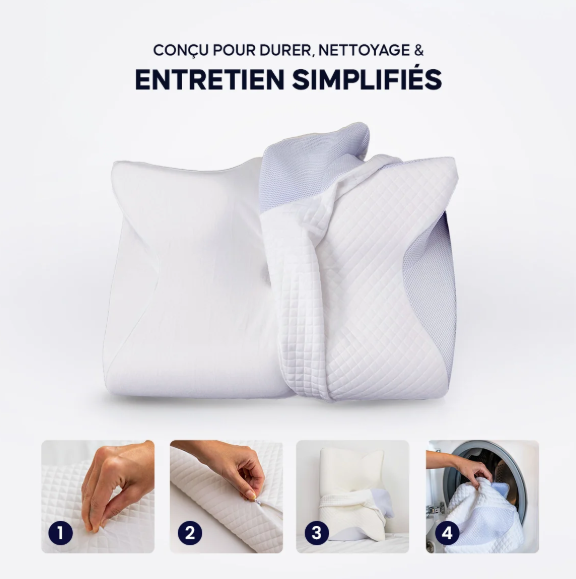 CONÇU POUR DURER, NETTOYAGE &
ENTRETIEN SIMPLIFIÉS

1
2
3
4